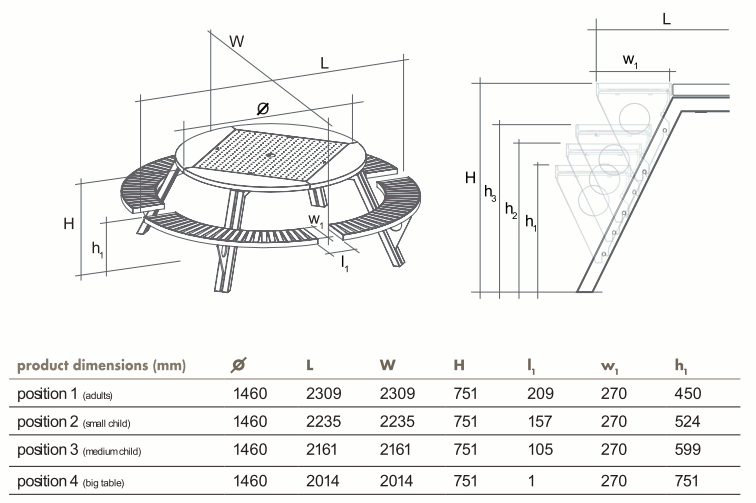 W
L
Ø
H
$h_1$
$w_1$
$l_1$

L
$w_1$
H
$h_3$
$h_2$
$h_1$

| product dimensions (mm) | Ø | L | W | H | $l_1$ | $w_1$ | $h_1$ |
|---|---|---|---|---|---|---|---|
| position 1 (adults) | 1460 | 2309 | 2309 | 751 | 209 | 270 | 450 |
| position 2 (small child) | 1460 | 2235 | 2235 | 751 | 157 | 270 | 524 |
| position 3 (medium child) | 1460 | 2161 | 2161 | 751 | 105 | 270 | 599 |
| position 4 (big table) | 1460 | 2014 | 2014 | 751 | 1 | 270 | 751 |